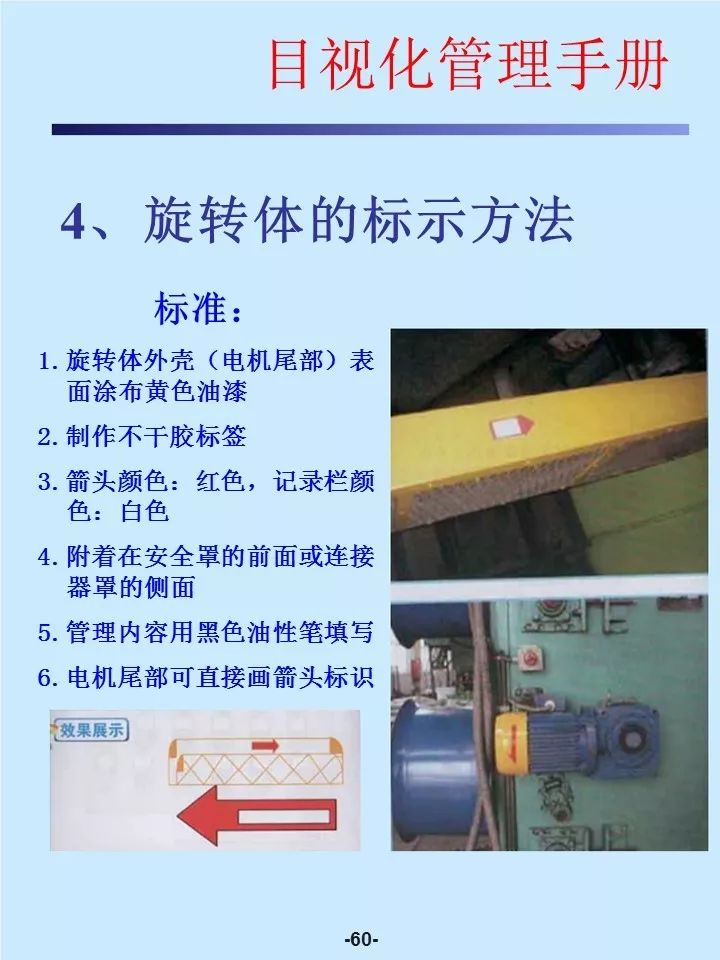 目视化管理手册

4、旋转体的标示方法

标准：

1. 旋转体外壳（电机尾部）表面涂布黄色油漆

2. 制作不干胶标签

3. 箭头颜色：红色，记录栏颜色：白色

4. 附着在安全罩的前面或连接器罩的侧面

5. 管理内容用黑色油性笔填写

6. 电机尾部可直接画箭头标识

效果展示

-60-