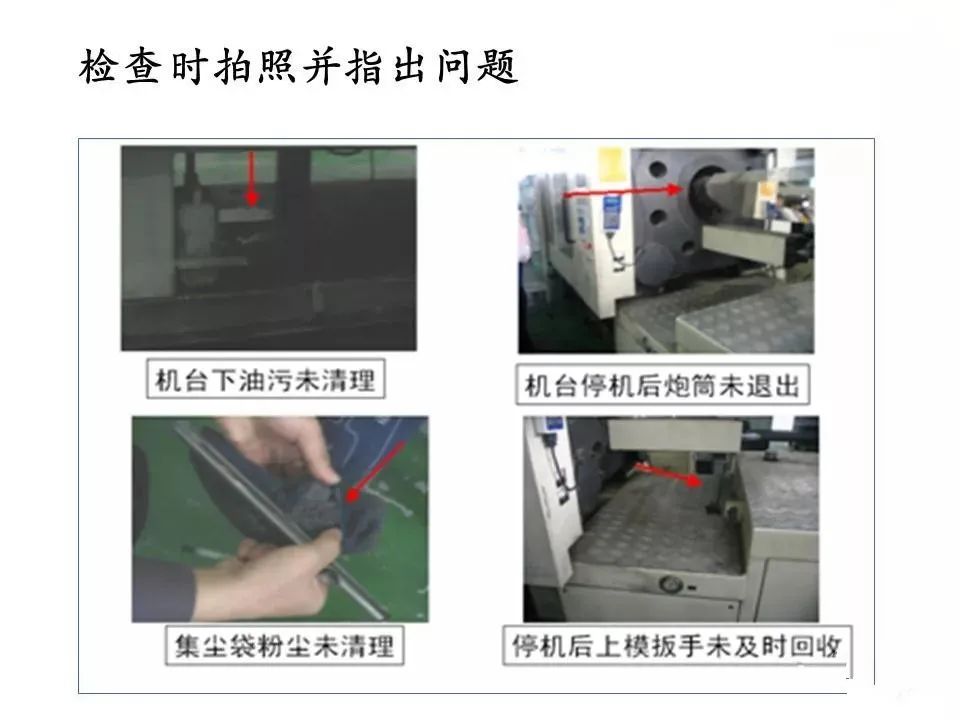 检查时拍照并指出问题

机台下油污未清理

机台停机后炮筒未退出

集尘袋粉尘未清理

停机后上模扳手未及时回收